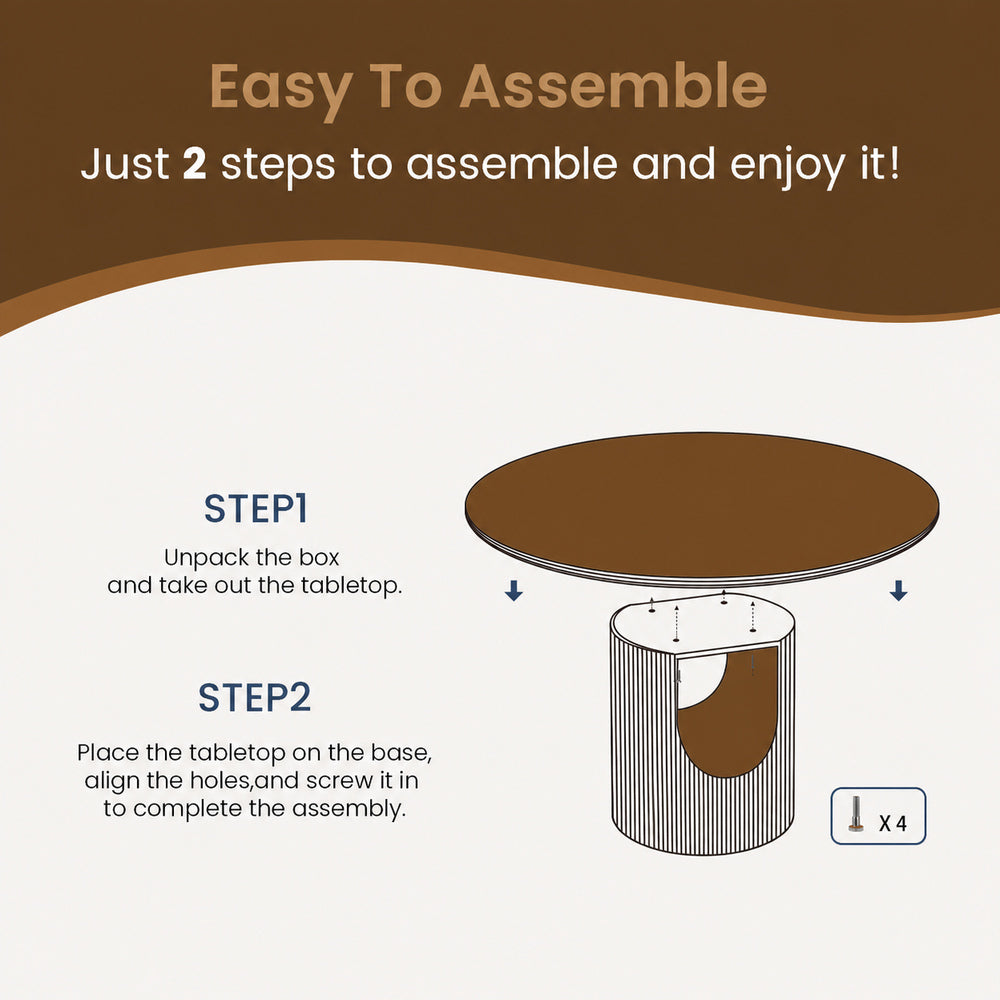 Easy To Assemble

Just 2 steps to assemble and enjoy it!

STEP1

Unpack the box and take out the tabletop.

STEP2

Place the tabletop on the base, align the holes,and screw it in to complete the assembly.

X 4