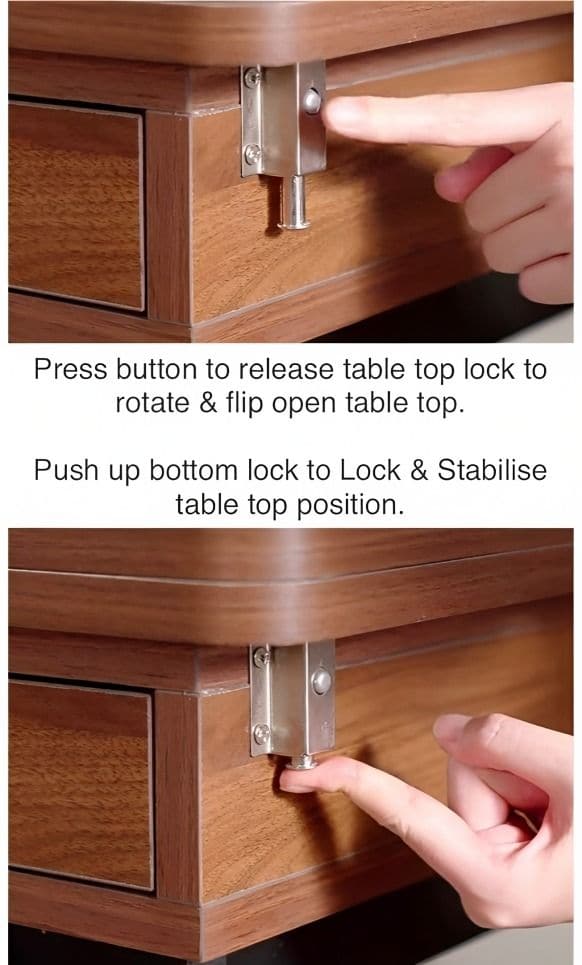 Press button to release table top lock to rotate & flip open table top.

Push up bottom lock to Lock & Stabilise table top position.