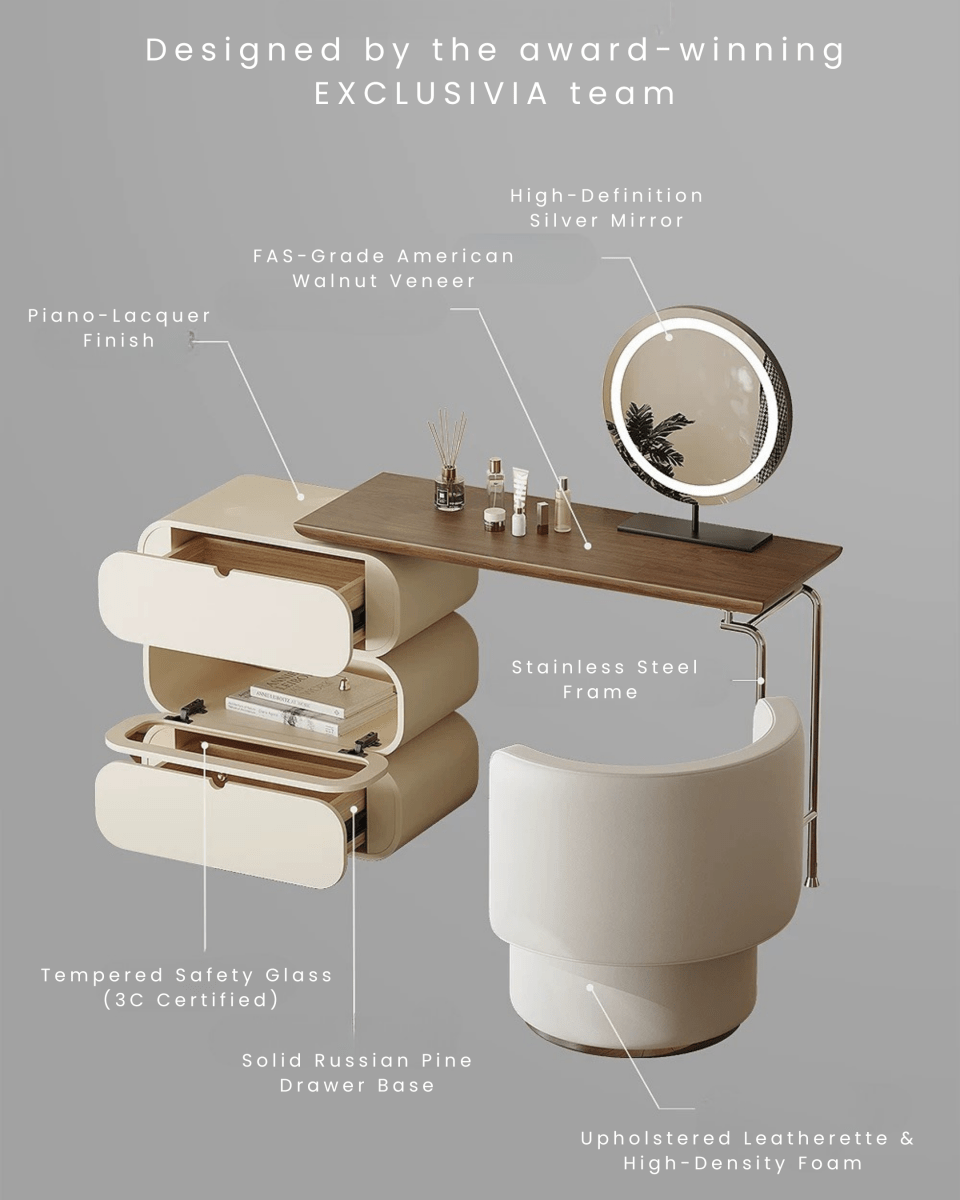 Designed by the award-winning EXCLUSIVIA team

High-Definition Silver Mirror

FAS-Grade American Walnut Veneer

Piano-Lacquer Finish

Stainless Steel Frame

Tempered Safety Glass (3C Certified)

Solid Russian Pine Drawer Base

Upholstered Leatherette & High-Density Foam